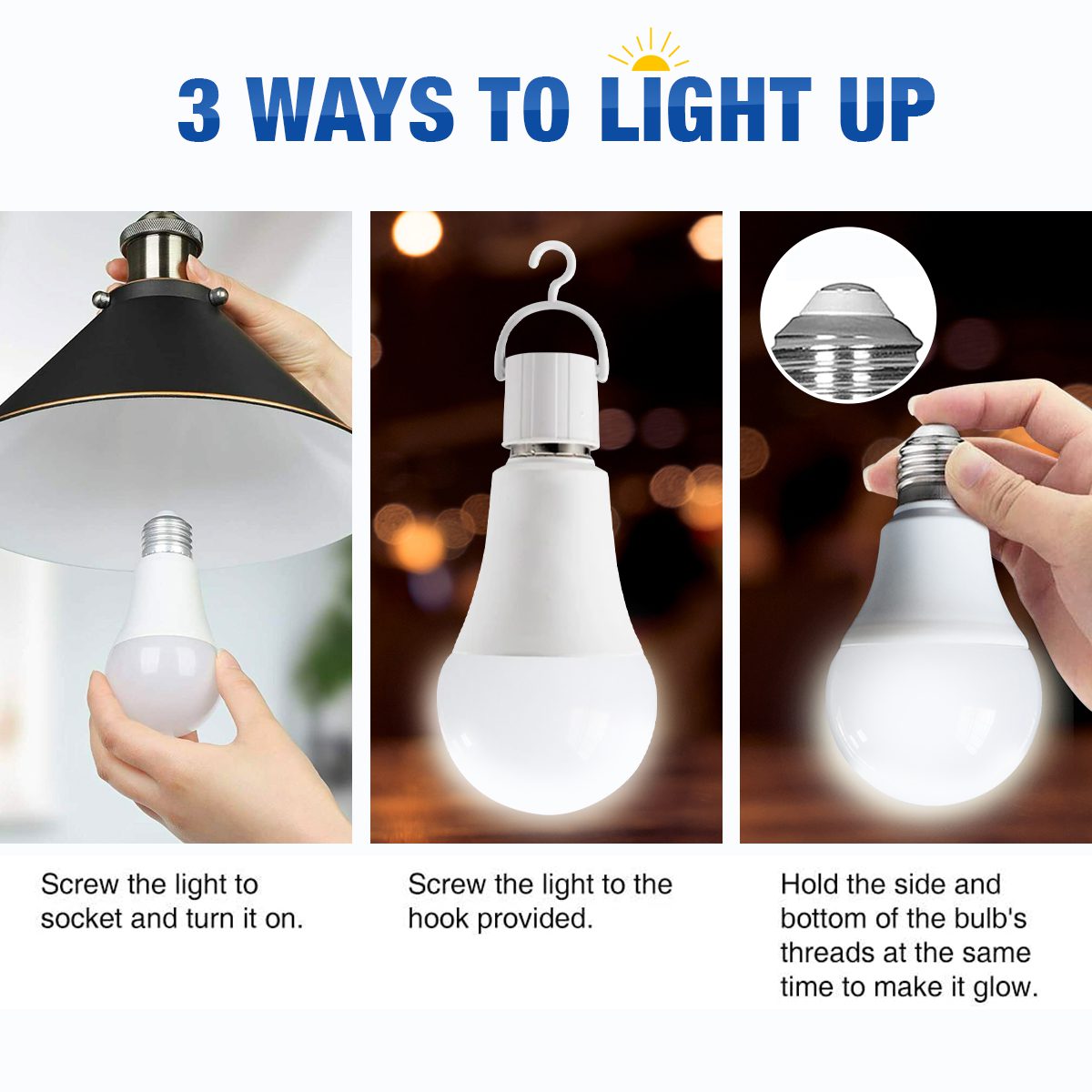 3 WAYS TO LIGHT UP

Screw the light to socket and turn it on.

Screw the light to the hook provided.

Hold the side and bottom of the bulb's threads at the same time to make it glow.